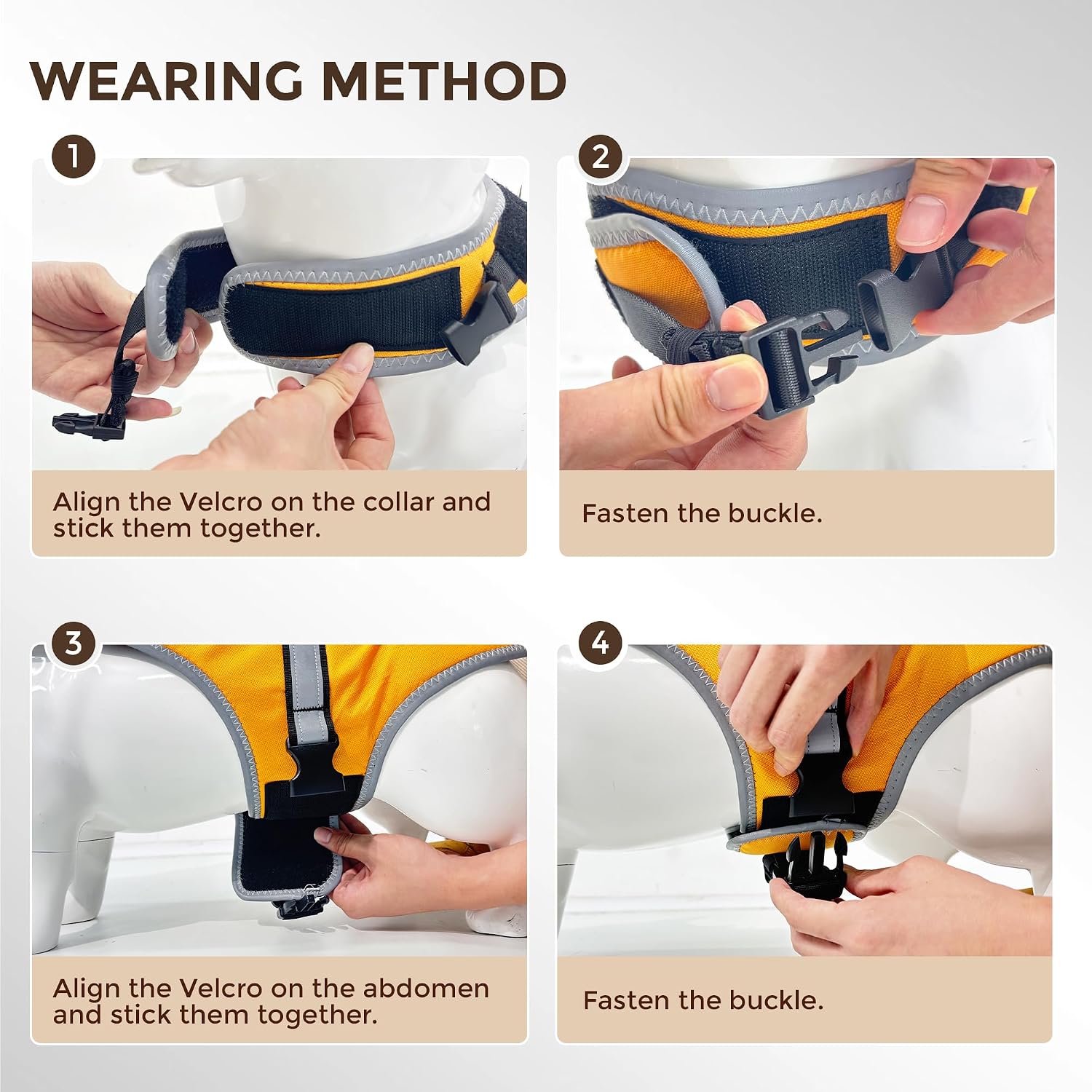 WEARING METHOD

1

Align the Velcro on the collar and stick them together.

2

Fasten the buckle.

3

Align the Velcro on the abdomen and stick them together.

4

Fasten the buckle.